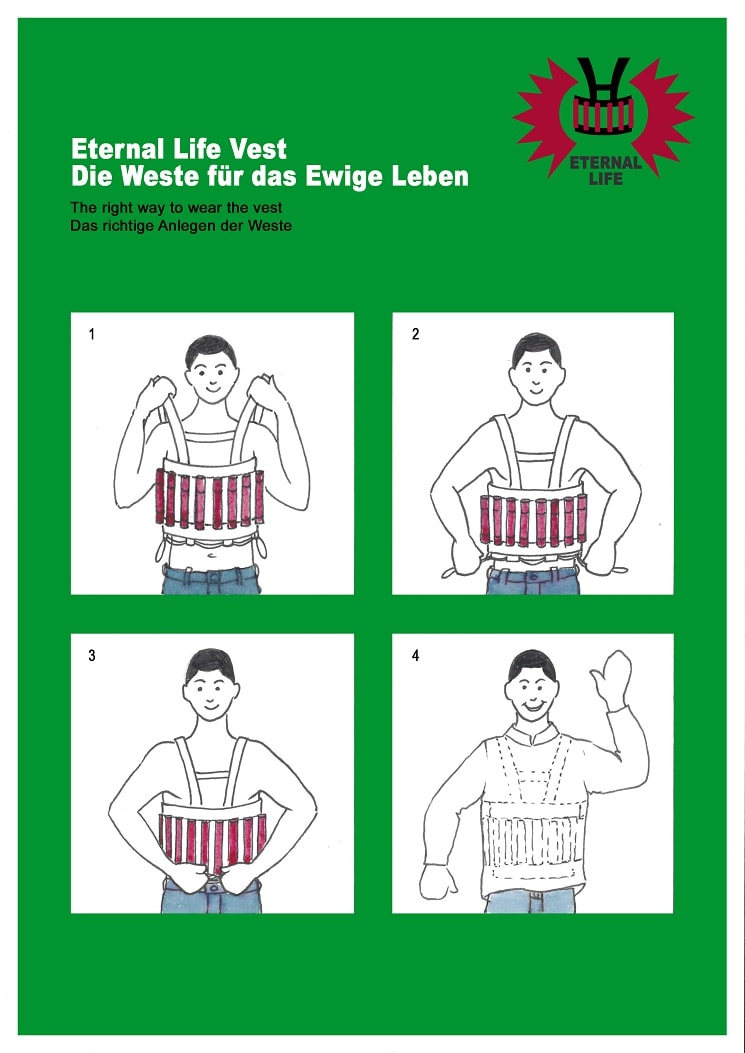 ETERNAL LIFE

Eternal Life Vest
Die Weste für das Ewige Leben

The right way to wear the vest
Das richtige Anlegen der Weste

1

2

3

4